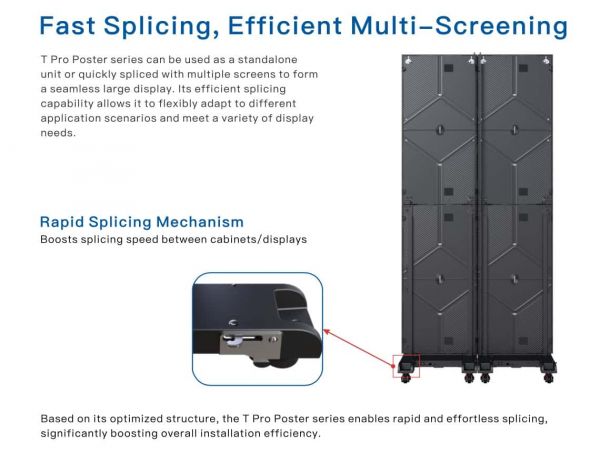 Fast Splicing, Efficient Multi-Screening

T Pro Poster series can be used as a standalone unit or quickly spliced with multiple screens to form a seamless large display. Its efficient splicing capability allows it to flexibly adapt to different application scenarios and meet a variety of display needs.

Rapid Splicing Mechanism
Boosts splicing speed between cabinets/displays

Based on its optimized structure, the T Pro Poster series enables rapid and effortless splicing, significantly boosting overall installation efficiency.